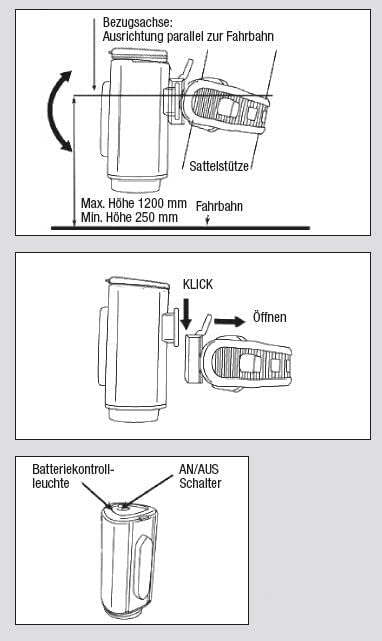 Bezugsachse:
Ausrichtung parallel zur Fahrbahn

Sattelstütze

Max. Höhe 1200 mm
Min. Höhe 250 mm

Fahrbahn

KLICK

Öffnen

Batteriekontrollleuchte

AN/AUS
Schalter